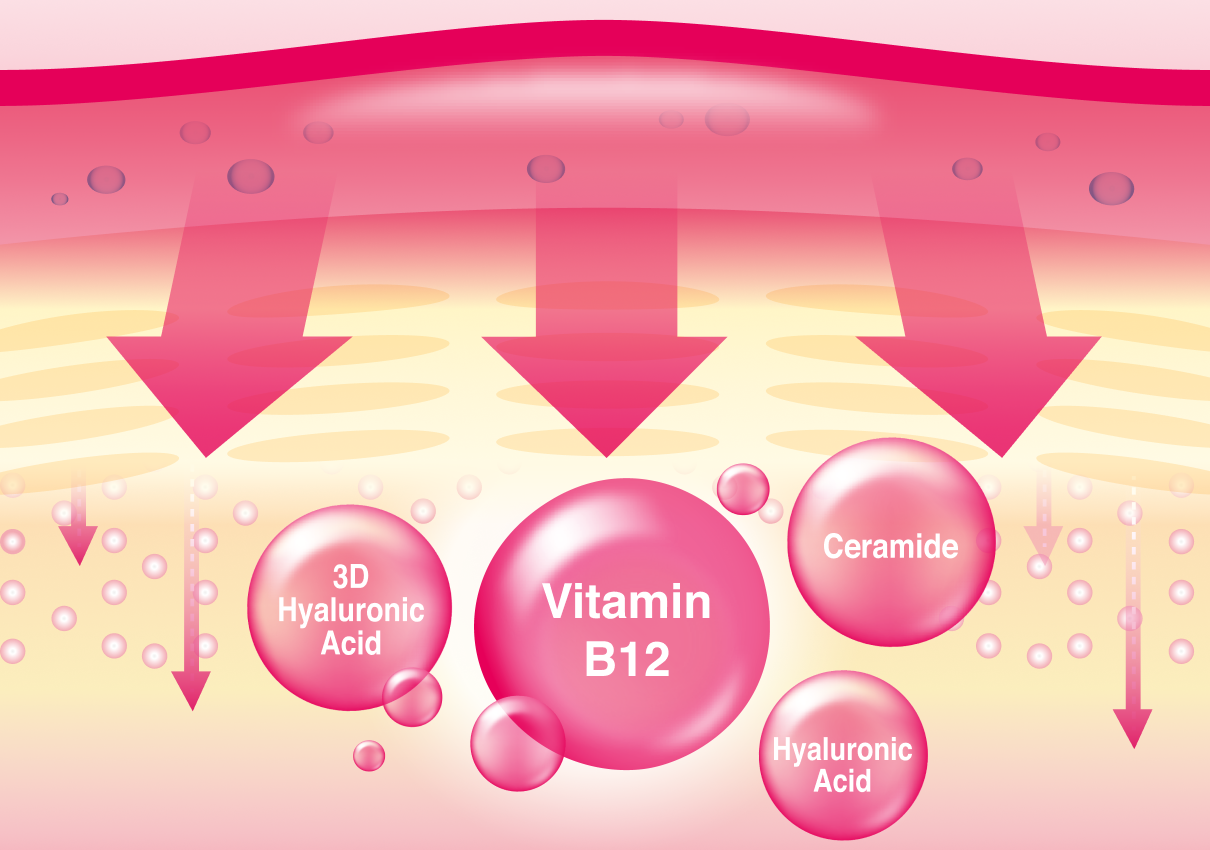 3D Hyaluronic Acid

Vitamin B12

Ceramide

Hyaluronic Acid